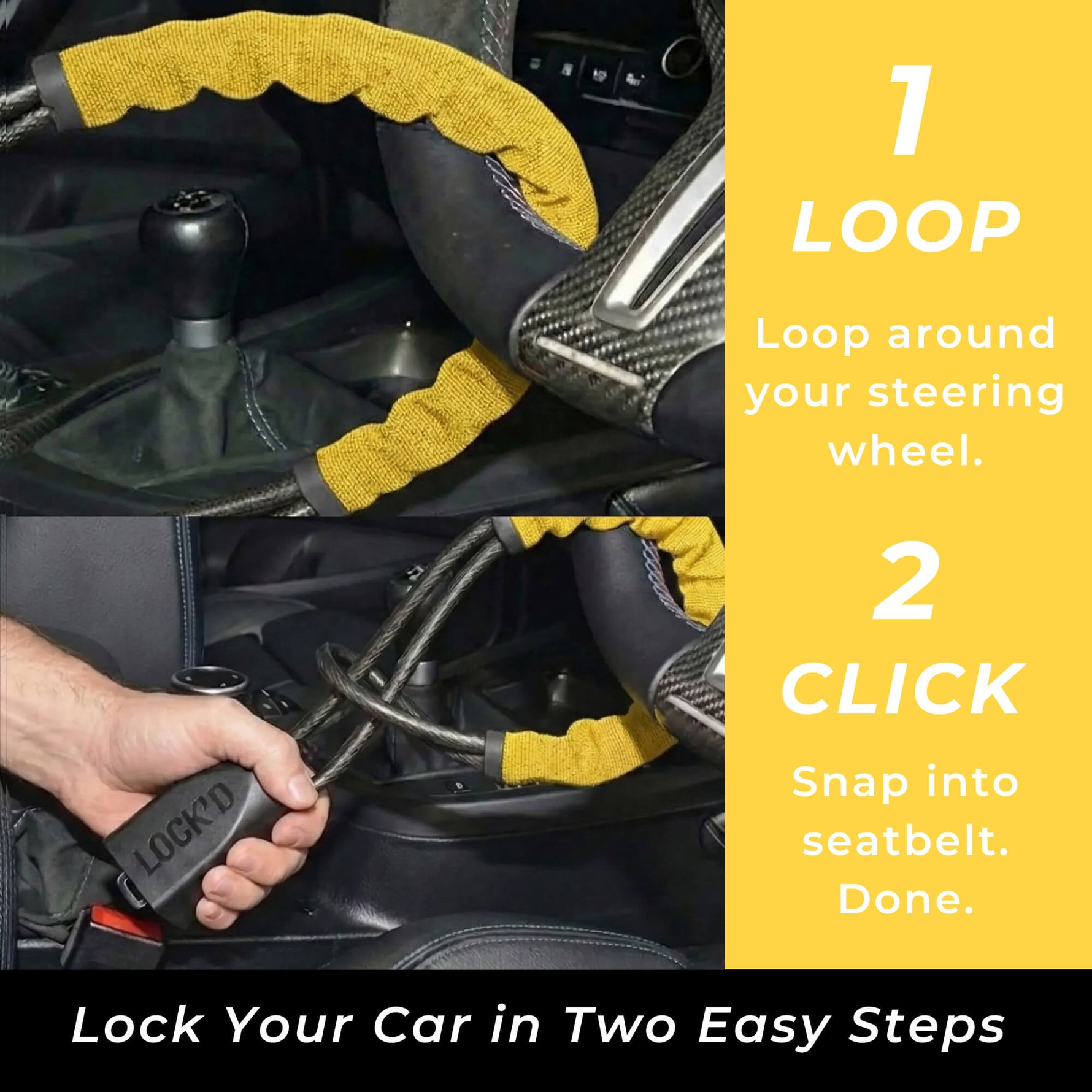 LOCK'D

1
LOOP
Loop around your steering wheel.

2
CLICK
Snap into seatbelt. Done.

Lock Your Car in Two Easy Steps